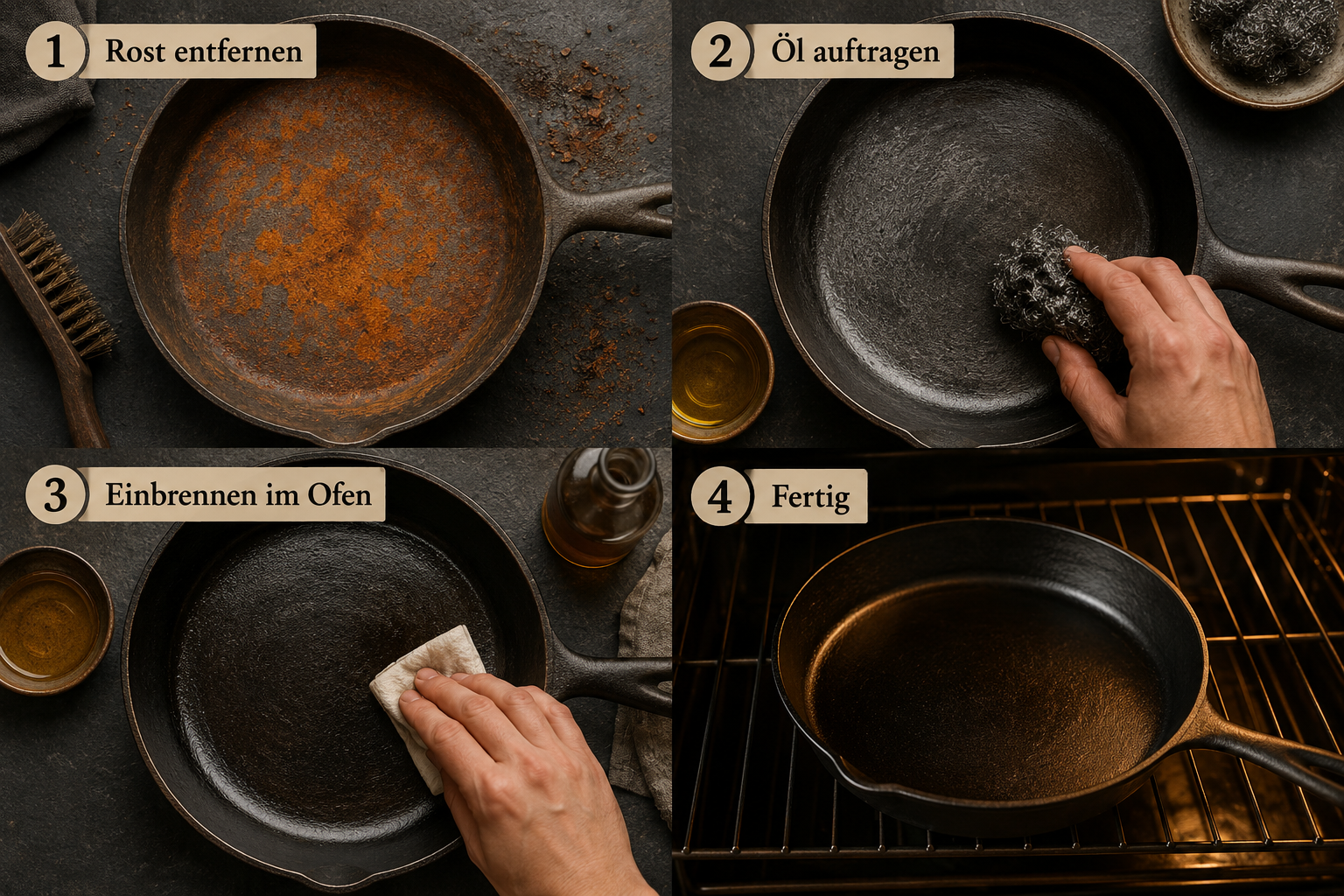 1 Rost entfernen

2 Öl auftragen

3 Einbrennen im Ofen

4 Fertig