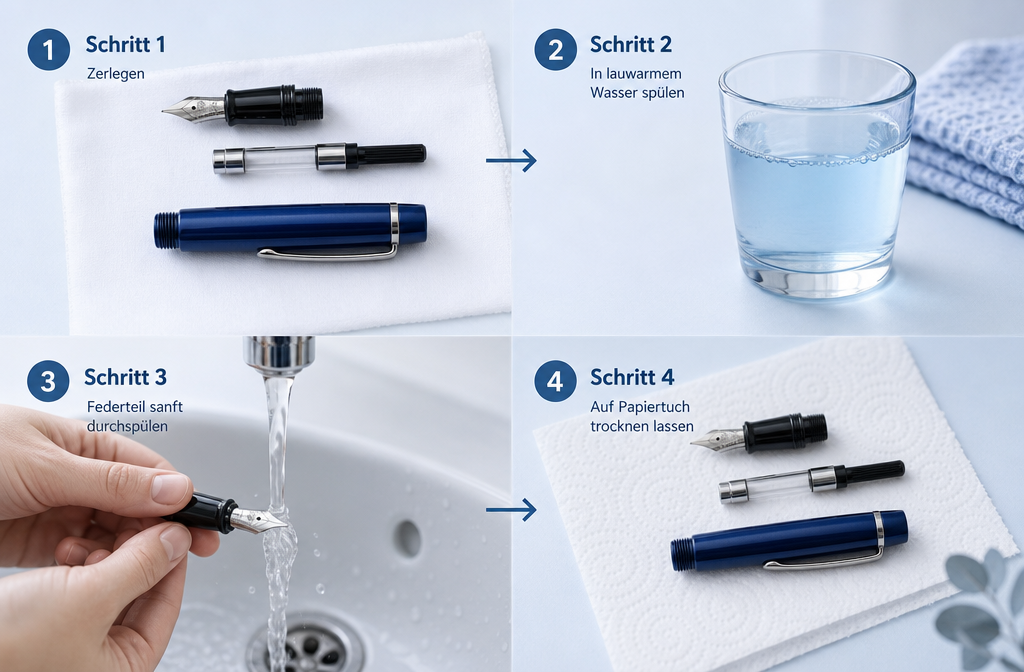 1 Schritt 1
Zerlegen

2 Schritt 2
In lauwarmem Wasser spülen

3 Schritt 3
Federteil sanft durchspülen

4 Schritt 4
Auf Papiertuch trocknen lassen